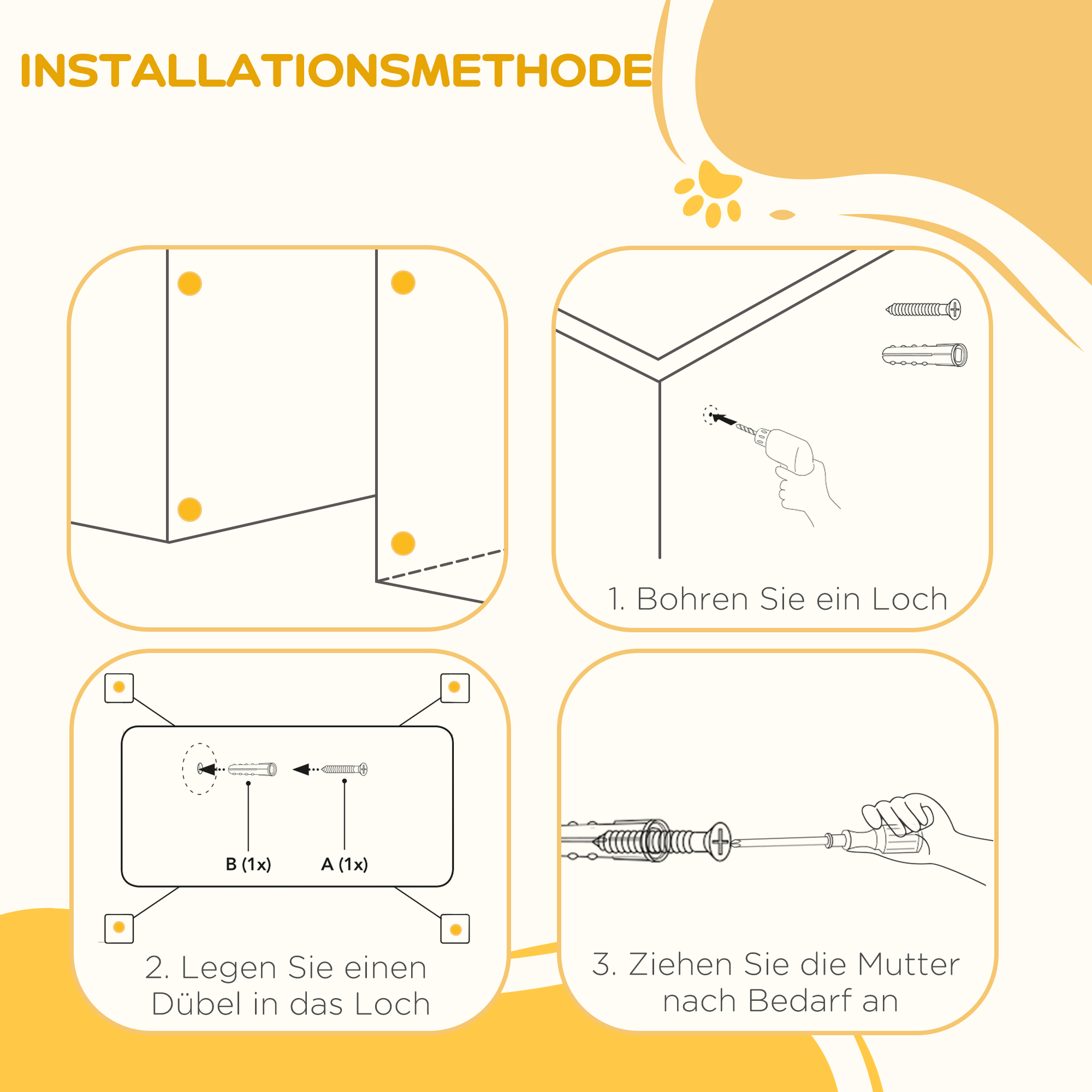 INSTALLATIONSMETHODE

1. Bohren Sie ein Loch

B (1x)
A (1x)

2. Legen Sie einen Dübel in das Loch

3. Ziehen Sie die Mutter nach Bedarf an