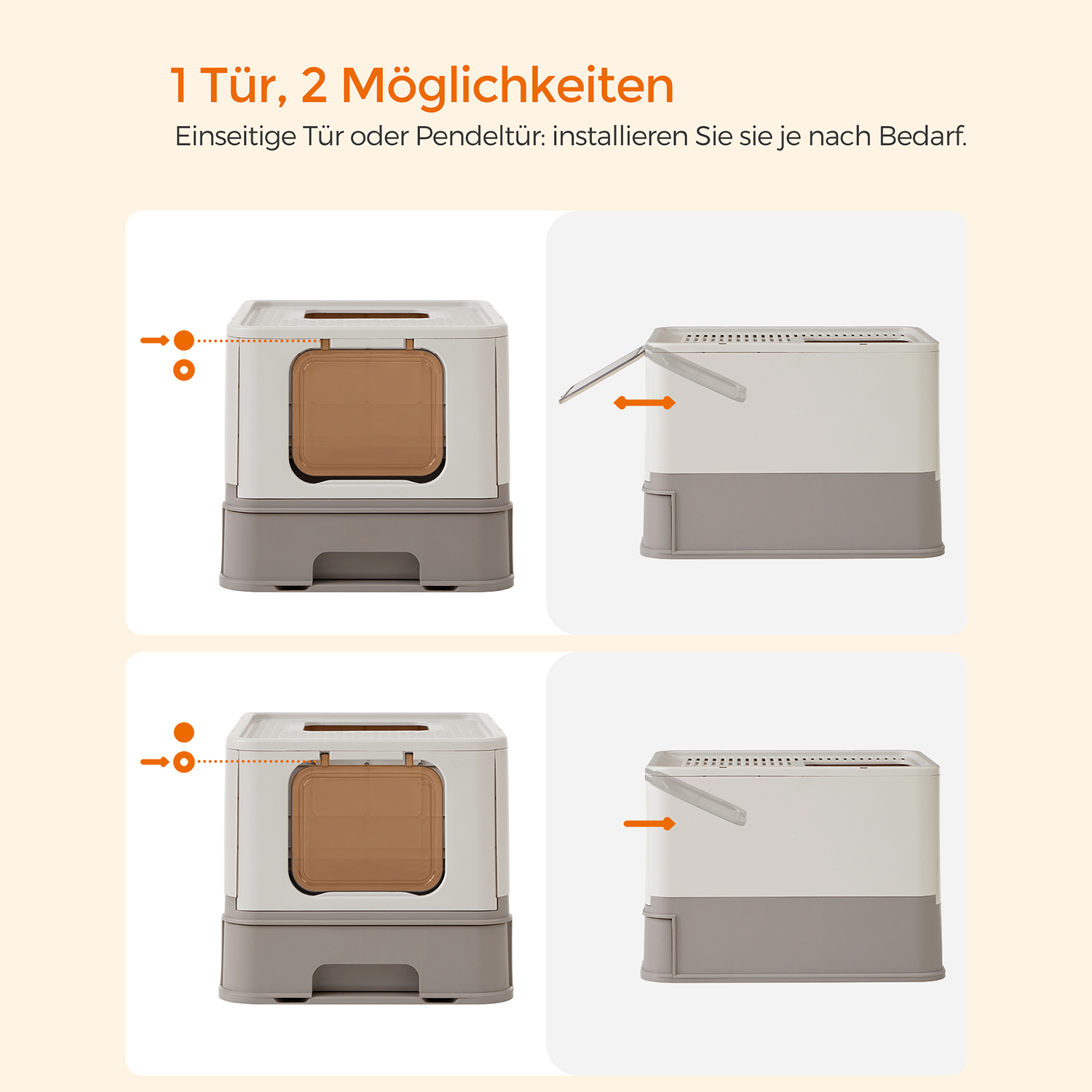 1 Tür, 2 Möglichkeiten

Einseitige Tür oder Pendeltür: installieren Sie sie je nach Bedarf.